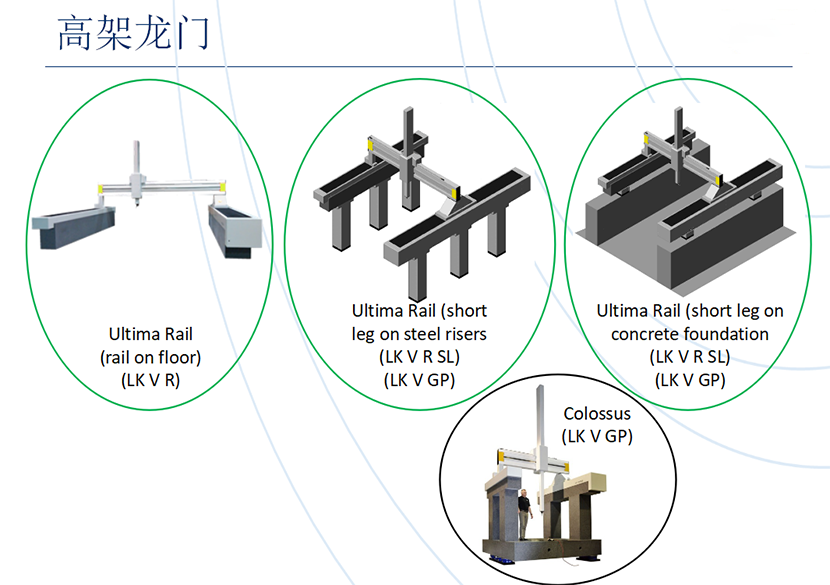 高架龙门

Ultima Rail
(rail on floor)
(LK V R)

Ultima Rail (short leg on steel risers
(LK V R SL)
(LK V GP)

Ultima Rail (short leg on concrete foundation
(LK V R SL)
(LK V GP)

Colossus
(LK V GP)